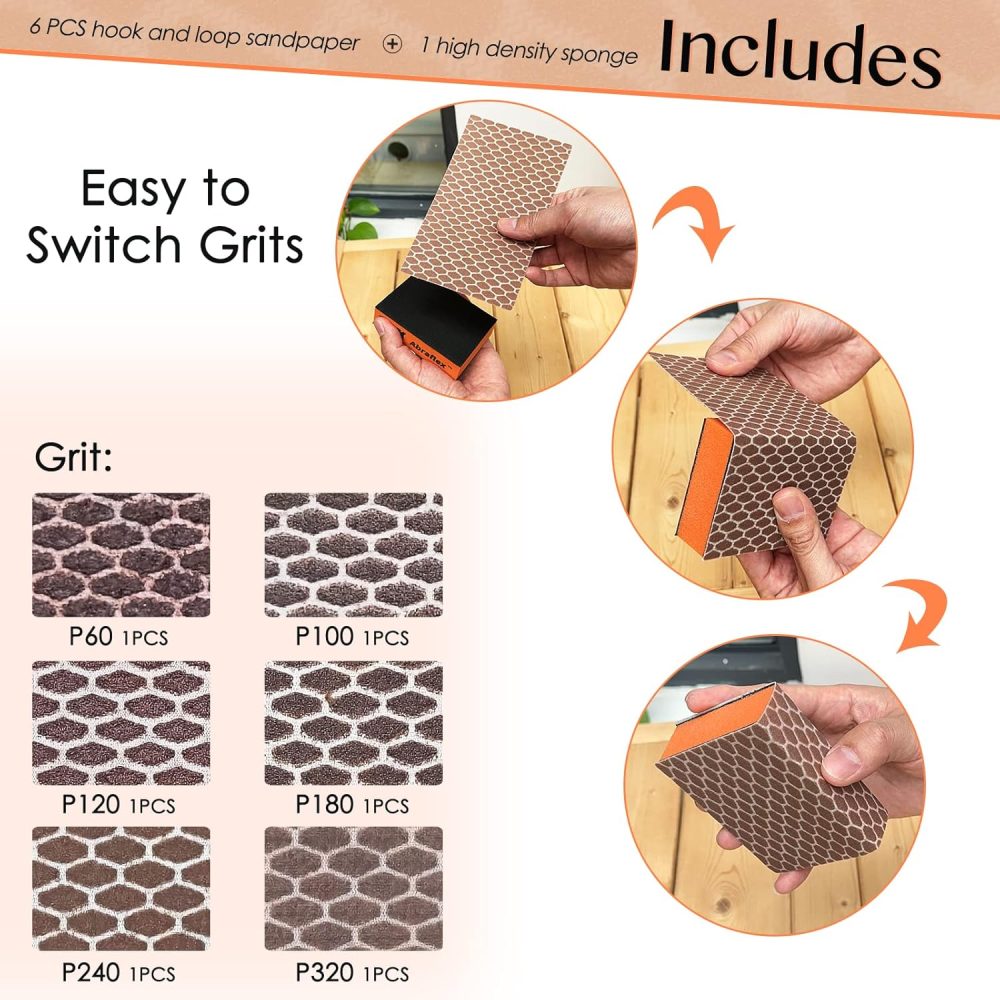 6 PCS hook and loop sandpaper + 1 high density sponge Includes

Easy to Switch Grits

AbraRex

Grit:

P60 1PCS

P100 1PCS

P120 1PCS

P180 1PCS

P240 1PCS

P320 1PCS